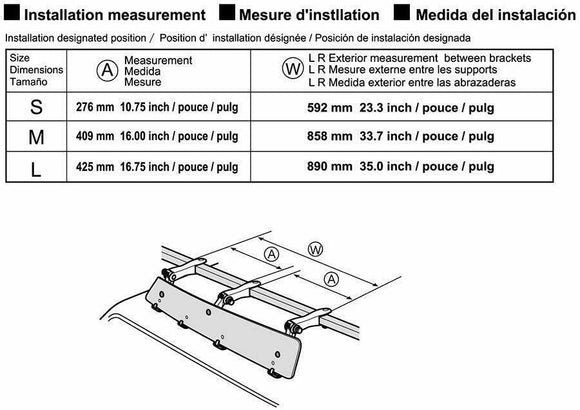 ■ Installation measurement ■ Mesure d'instllation ■ Medida del instalación

Installation designated position / Position d' installation désignée / Posición de instalación designada

| Size Dimensions Tamaño | Ⓐ Measurement Medida Mesure | Ⓦ L R Exterior measurement between brackets L R Mesure externe entre les supports L R Medida exterior entre las abrazaderas |
|---|---|---|
| S | 276 mm 10.75 inch / pouce / pulg | 592 mm 23.3 inch / pouce / pulg |
| M | 409 mm 16.00 inch / pouce / pulg | 858 mm 33.7 inch / pouce / pulg |
| L | 425 mm 16.75 inch / pouce / pulg | 890 mm 35.0 inch / pouce / pulg |

Ⓐ Ⓦ Ⓐ