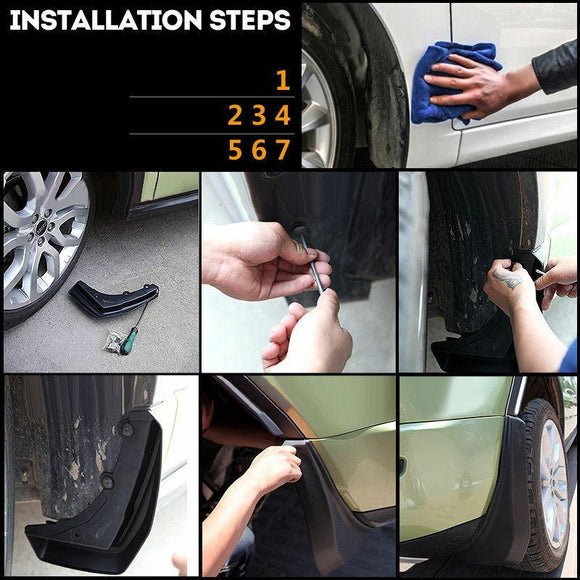 INSTALLATION STEPS

1

2 3 4

5 6 7