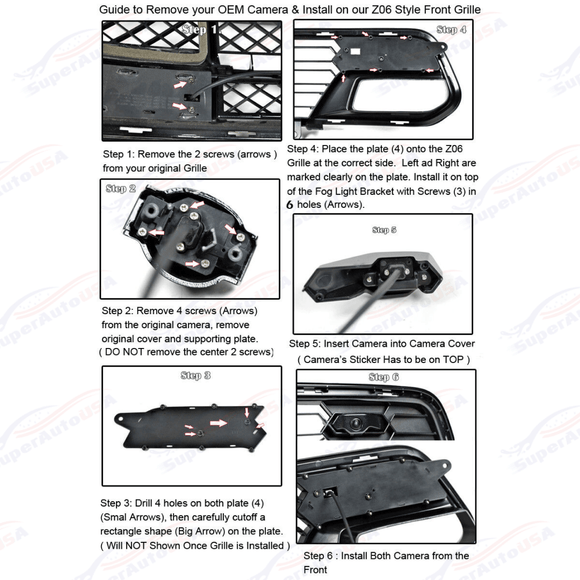 Guide to Remove your OEM Camera & Install on our Z06 Style Front Grille

Step 1

Step 1: Remove the 2 screws (arrows ) from your original Grille

Step 2

Step 2: Remove 4 screws (Arrows) from the original camera, remove original cover and supporting plate. ( DO NOT remove the center 2 screws)

Step 3

Step 3: Drill 4 holes on both plate (4) (Smal Arrows), then carefully cutoff a rectangle shape (Big Arrow) on the plate. ( Will NOT Shown Once Grille is Installed )

Step 4

Step 4: Place the plate (4) onto the Z06 Grille at the correct side. Left ad Right are marked clearly on the plate. Install it on top of the Fog Light Bracket with Screws (3) in 6 holes (Arrows).

Step 5

Step 5: Insert Camera into Camera Cover ( Camera's Sticker Has to be on TOP )

Step 6

Step 6 : Install Both Camera from the Front

SuperAutoUSA