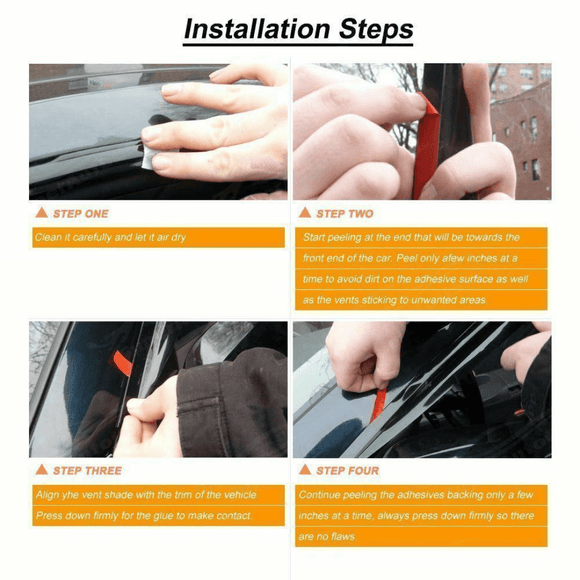 Installation Steps

STEP ONE

Clean it carefully and let it air dry

STEP TWO

Start peeling at the end that will be towards the front end of the car. Peel only afew inches at a time to avoid dirt on the adhesive surface as well as the vents sticking to unwanted areas

STEP THREE

Align yhe vent shade with the trim of the vehicle. Press down firmly for the glue to make contact.

STEP FOUR

Continue peeling the adhesives backing only a few inches at a time, always press down firmly so there are no flaws.