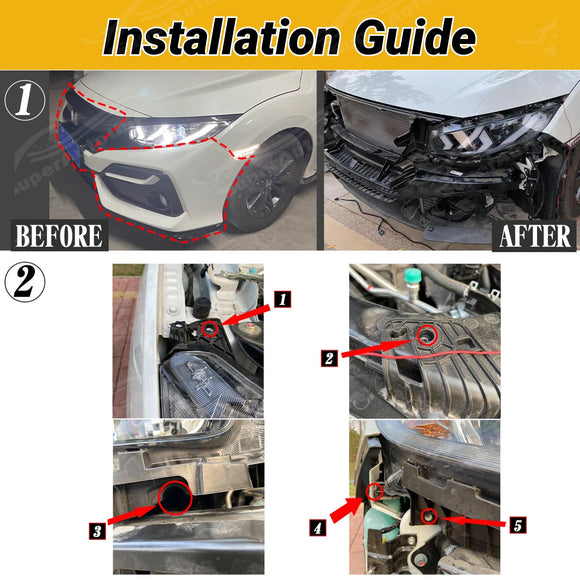 Installation Guide

1

BEFORE

AFTER

2

1

2

3

4

5