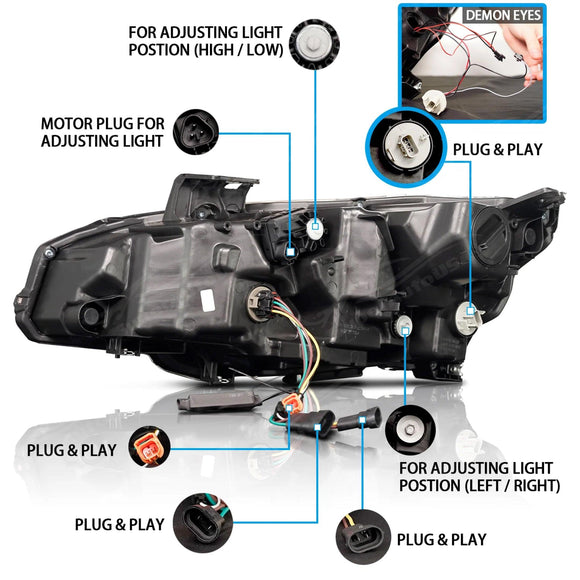 FOR ADJUSTING LIGHT POSTION (HIGH / LOW)

DEMON EYES

MOTOR PLUG FOR ADJUSTING LIGHT

PLUG & PLAY

PLUG & PLAY

FOR ADJUSTING LIGHT POSTION (LEFT / RIGHT)

PLUG & PLAY

PLUG & PLAY